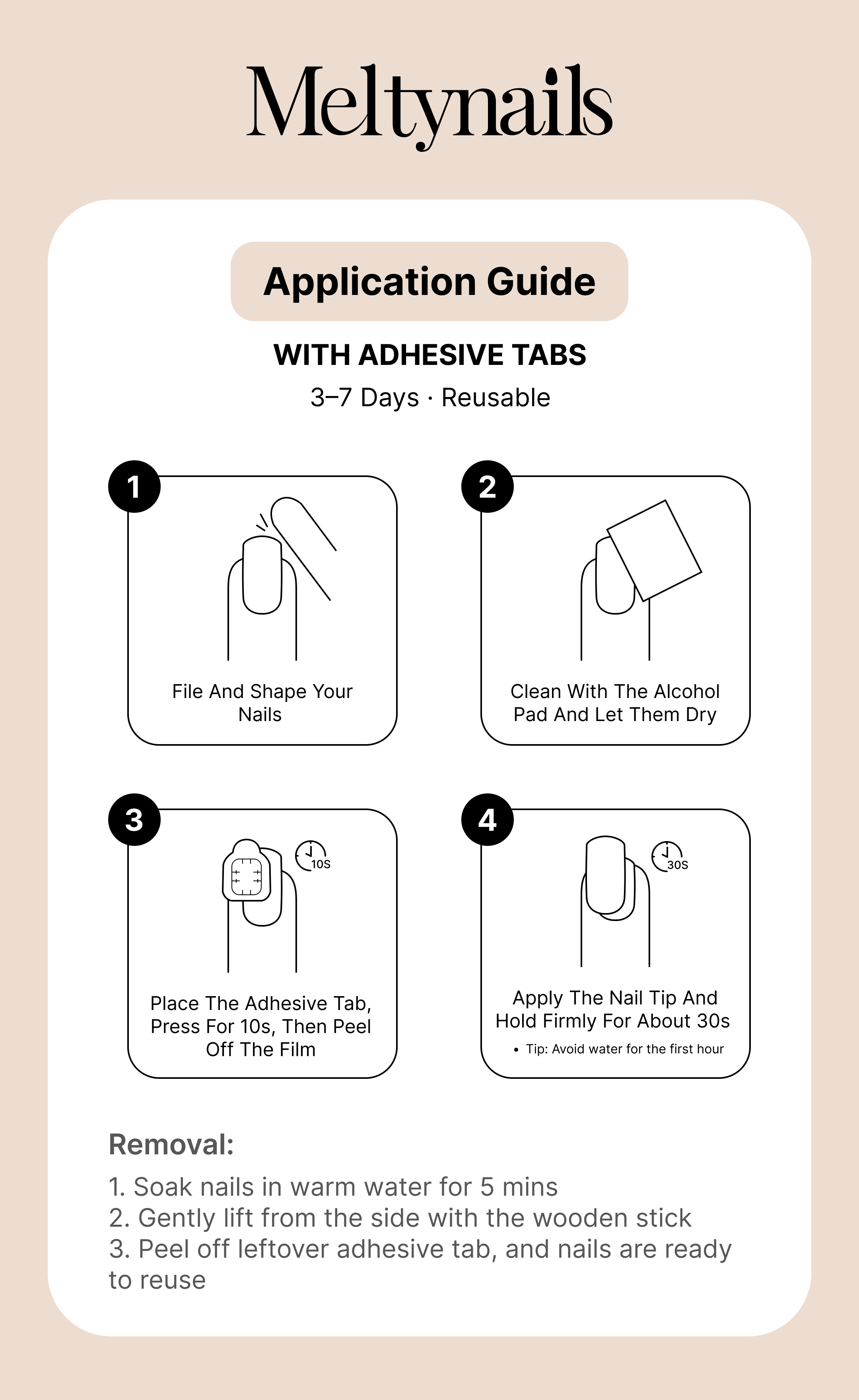 Meltynails

Application Guide

WITH ADHESIVE TABS

3–7 Days · Reusable

1

File And Shape Your Nails

2

Clean With The Alcohol Pad And Let Them Dry

3

10S

Place The Adhesive Tab, Press For 10s, Then Peel Off The Film

4

30S

Apply The Nail Tip And Hold Firmly For About 30s

• Tip: Avoid water for the first hour

Removal:

1. Soak nails in warm water for 5 mins
2. Gently lift from the side with the wooden stick
3. Peel off leftover adhesive tab, and nails are ready to reuse