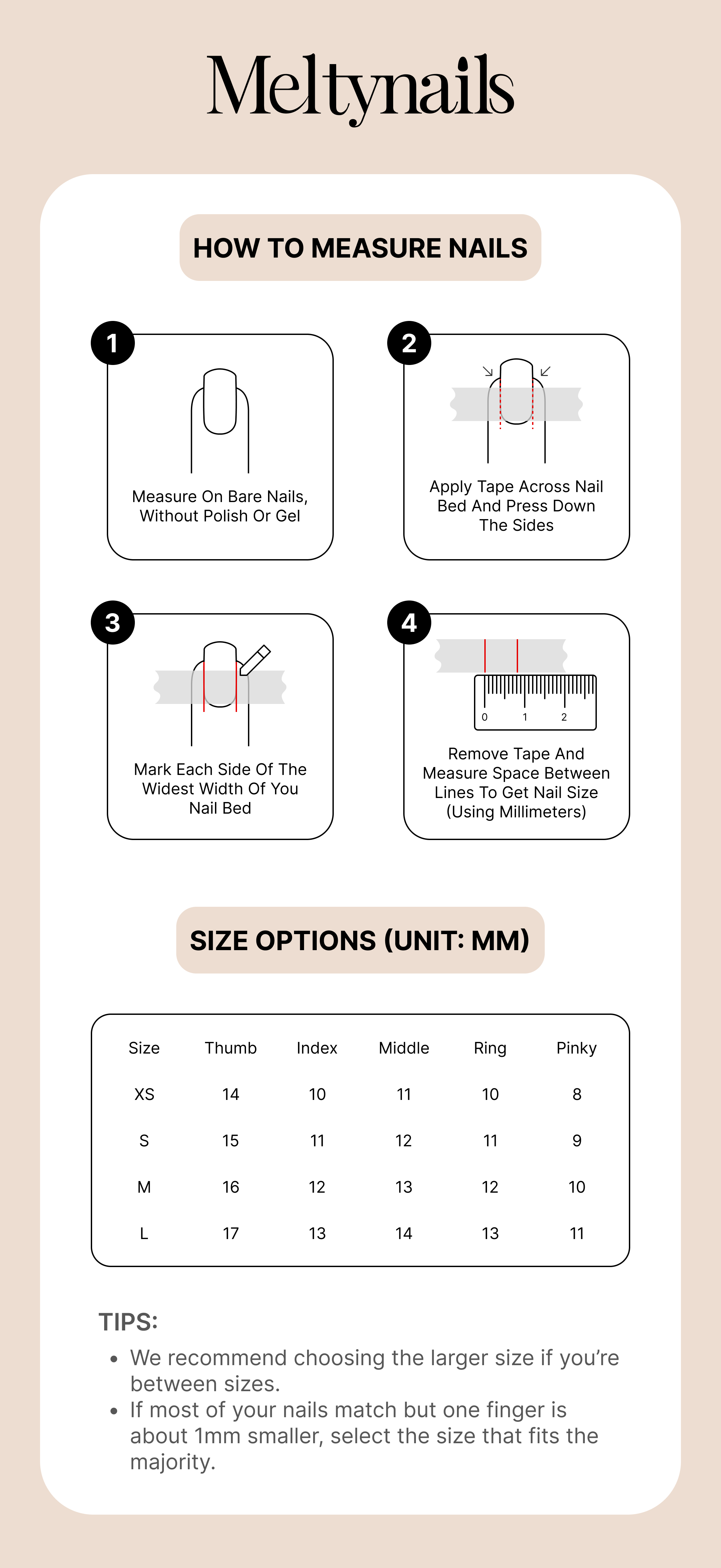 Meltynails

HOW TO MEASURE NAILS

1
Measure On Bare Nails, Without Polish Or Gel

2
Apply Tape Across Nail Bed And Press Down The Sides

3
Mark Each Side Of The Widest Width Of You Nail Bed

4
0 1 2
Remove Tape And Measure Space Between Lines To Get Nail Size (Using Millimeters)

SIZE OPTIONS (UNIT: MM)

| Size | Thumb | Index | Middle | Ring | Pinky |
|---|---|---|---|---|---|
| XS | 14 | 10 | 11 | 10 | 8 |
| S | 15 | 11 | 12 | 11 | 9 |
| M | 16 | 12 | 13 | 12 | 10 |
| L | 17 | 13 | 14 | 13 | 11 |

TIPS:
• We recommend choosing the larger size if you're between sizes.
• If most of your nails match but one finger is about 1mm smaller, select the size that fits the majority.